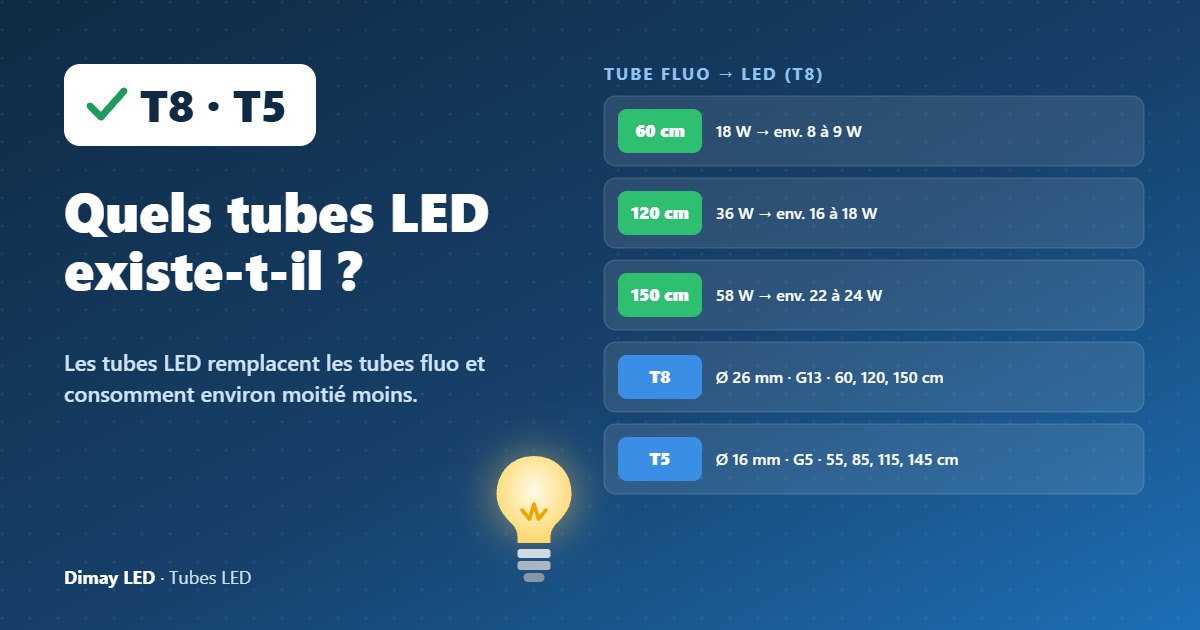 ✓ T8 · T5

Quels tubes LED existe-t-il ?

Les tubes LED remplacent les tubes fluo et consomment environ moitié moins.

Dimay LED · Tubes LED

TUBE FLUO → LED (T8)

60 cm
18 W → env. 8 à 9 W

120 cm
36 W → env. 16 à 18 W

150 cm
58 W → env. 22 à 24 W

T8
Ø 26 mm · G13 · 60, 120, 150 cm

T5
Ø 16 mm · G5 · 55, 85, 115, 145 cm