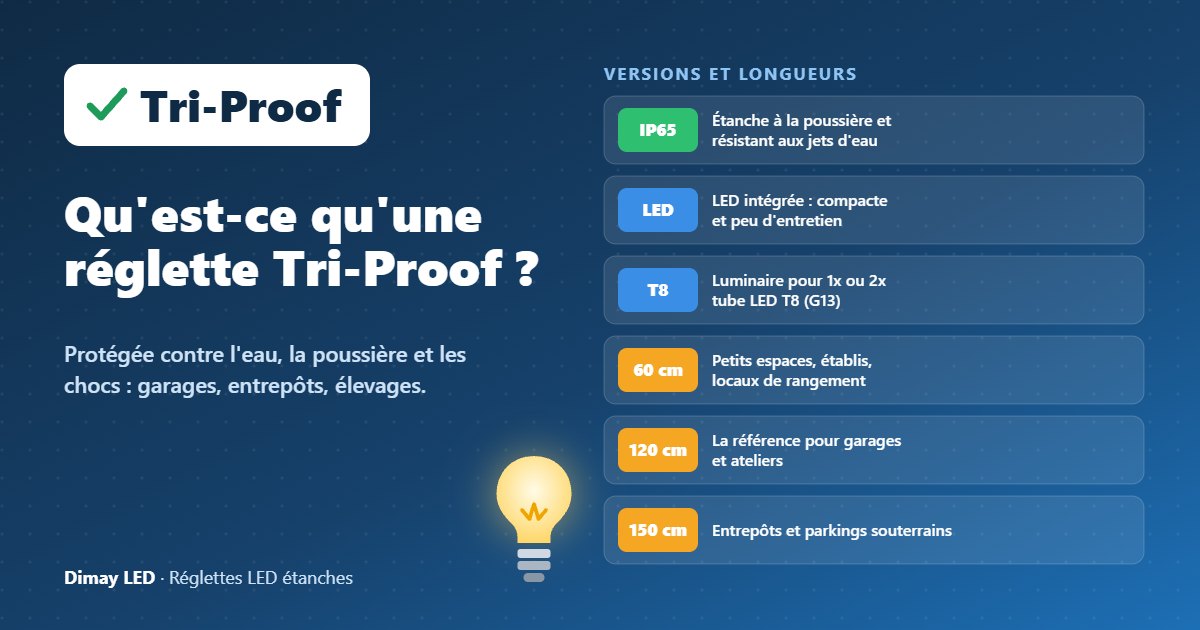 ✓ Tri-Proof

Qu'est-ce qu'une réglette Tri-Proof ?

Protégée contre l'eau, la poussière et les chocs : garages, entrepôts, élevages.

Dimay LED · Réglettes LED étanches

VERSIONS ET LONGUEURS

IP65
Étanche à la poussière et résistant aux jets d'eau

LED
LED intégrée : compacte et peu d'entretien

T8
Luminaire pour 1x ou 2x tube LED T8 (G13)

60 cm
Petits espaces, établis, locaux de rangement

120 cm
La référence pour garages et ateliers

150 cm
Entrepôts et parkings souterrains