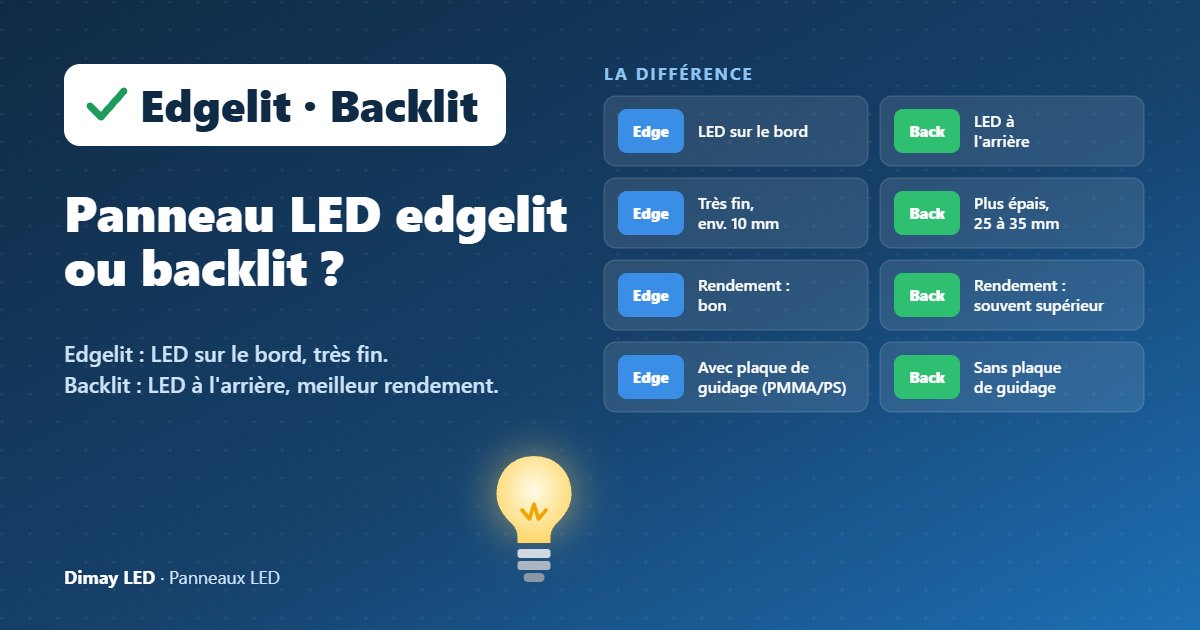 ✓ Edgelit · Backlit

Panneau LED edgelit ou backlit ?

Edgelit : LED sur le bord, très fin.
Backlit : LED à l'arrière, meilleur rendement.

Dimay LED · Panneaux LED

LA DIFFÉRENCE

Edge
LED sur le bord

Edge
Très fin, env. 10 mm

Edge
Rendement : bon

Edge
Avec plaque de guidage (PMMA/PS)

Back
LED à l'arrière

Back
Plus épais, 25 à 35 mm

Back
Rendement : souvent supérieur

Back
Sans plaque de guidage