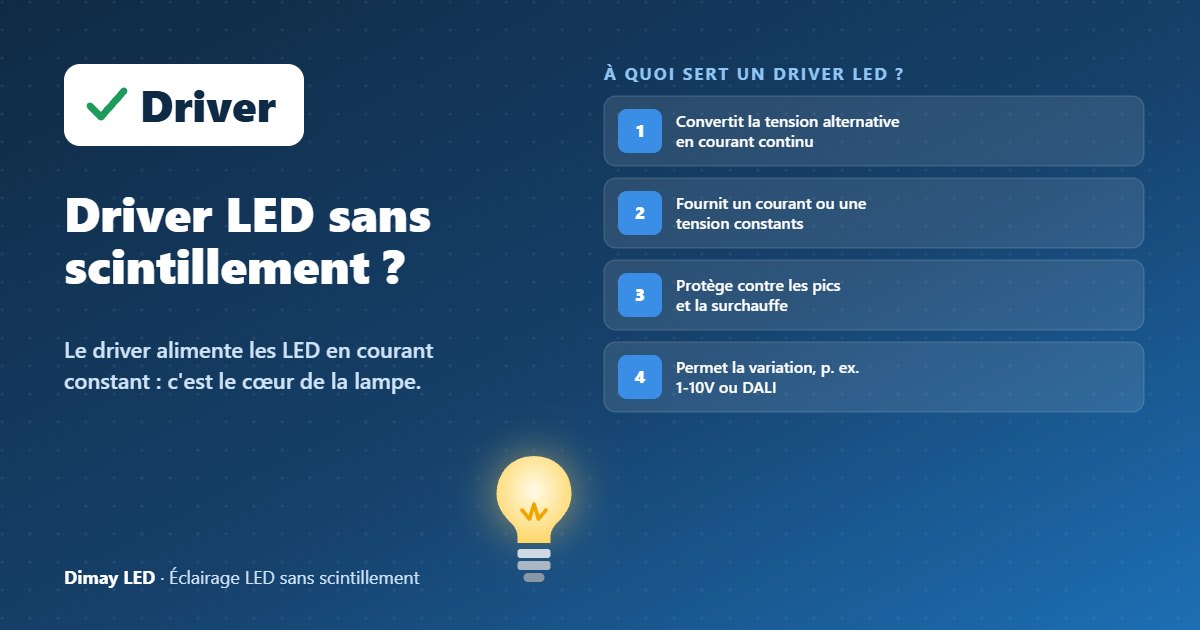 ✓ Driver

Driver LED sans scintillement ?

Le driver alimente les LED en courant constant : c'est le cœur de la lampe.

Dimay LED · Éclairage LED sans scintillement

À QUOI SERT UN DRIVER LED ?

1
Convertit la tension alternative en courant continu

2
Fournit un courant ou une tension constants

3
Protège contre les pics et la surchauffe

4
Permet la variation, p. ex. 1-10V ou DALI